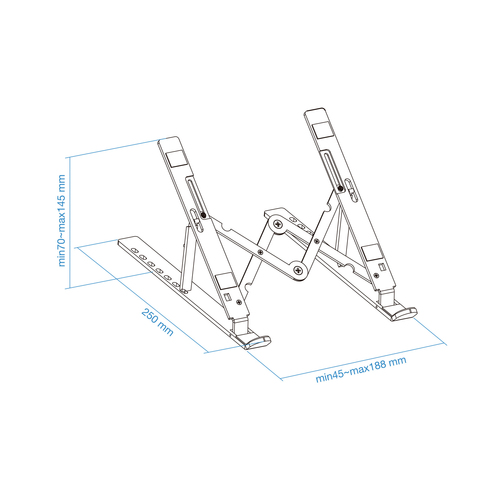 min70~max145 mm

250 mm

min45~max188 mm